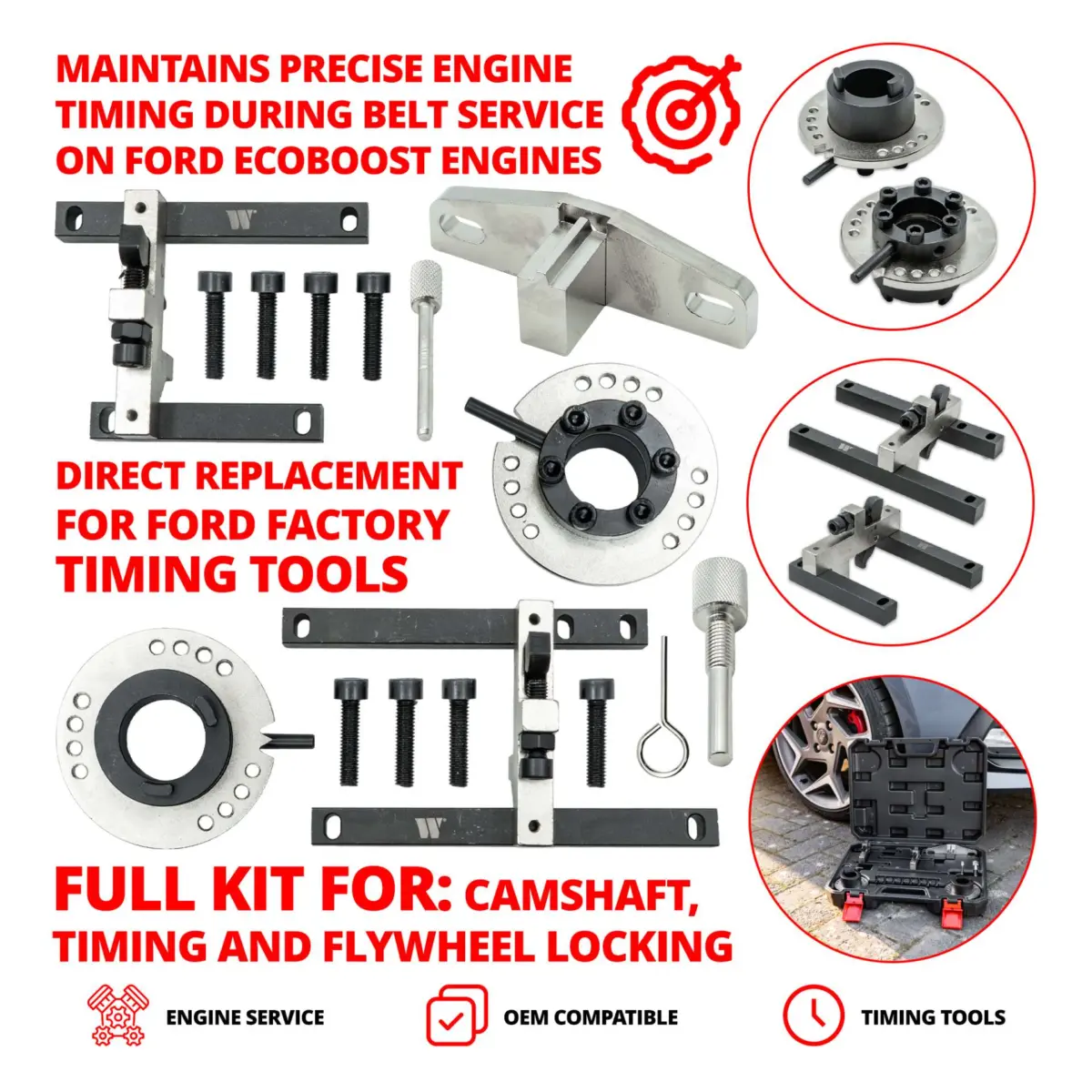 MAINTAINS PRECISE ENGINE TIMING DURING BELT SERVICE ON FORD ECOBOOST ENGINES

DIRECT REPLACEMENT FOR FORD FACTORY TIMING TOOLS

FULL KIT FOR: CAMSHAFT, TIMING AND FLYWHEEL LOCKING

ENGINE SERVICE

OEM COMPATIBLE

TIMING TOOLS